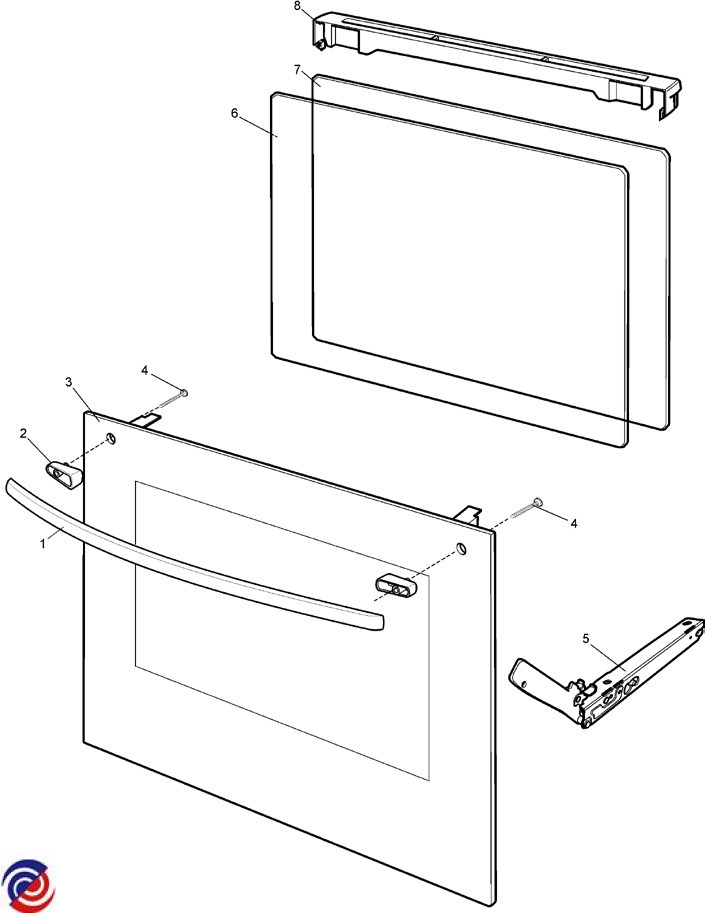 8
7
6
4
3
2
1
4
5